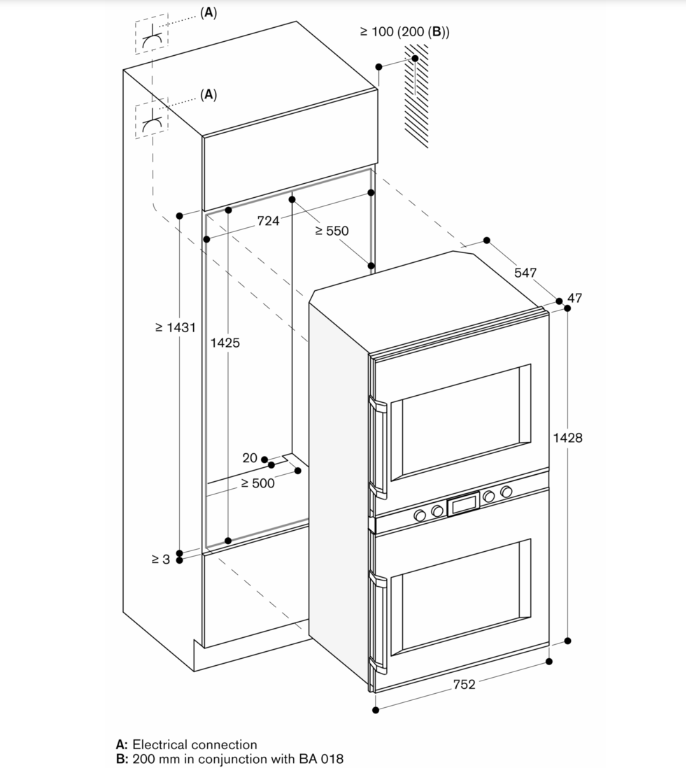 (A)

≥ 100 (200 (B))

(A)

724

≥ 550

547

47

≥ 1431

1425

1428

20

≥ 500

≥ 3

752

A: Electrical connection
B: 200 mm in conjunction with BA 018